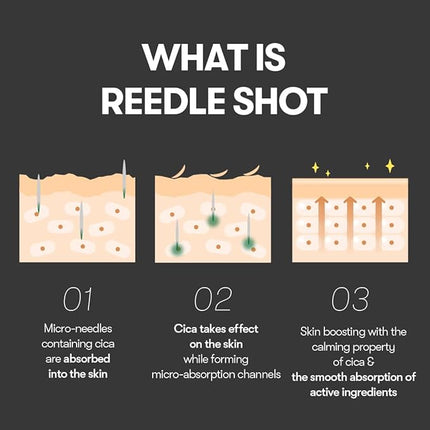 WHAT IS REEDLE SHOT

01

Micro-needles containing cica are absorbed into the skin

02

Cica takes effect on the skin while forming micro-absorption channels

03

Skin boosting with the calming property of cica & the smooth absorption of active ingredients