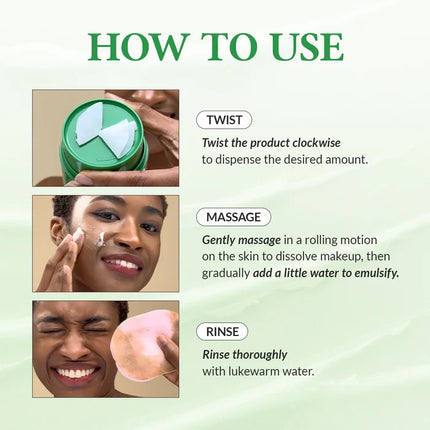 HOW TO USE

TWIST

Twist the product clockwise to dispense the desired amount.

MASSAGE

Gently massage in a rolling motion on the skin to dissolve makeup, then gradually add a little water to emulsify.

RINSE

Rinse thoroughly with lukewarm water.