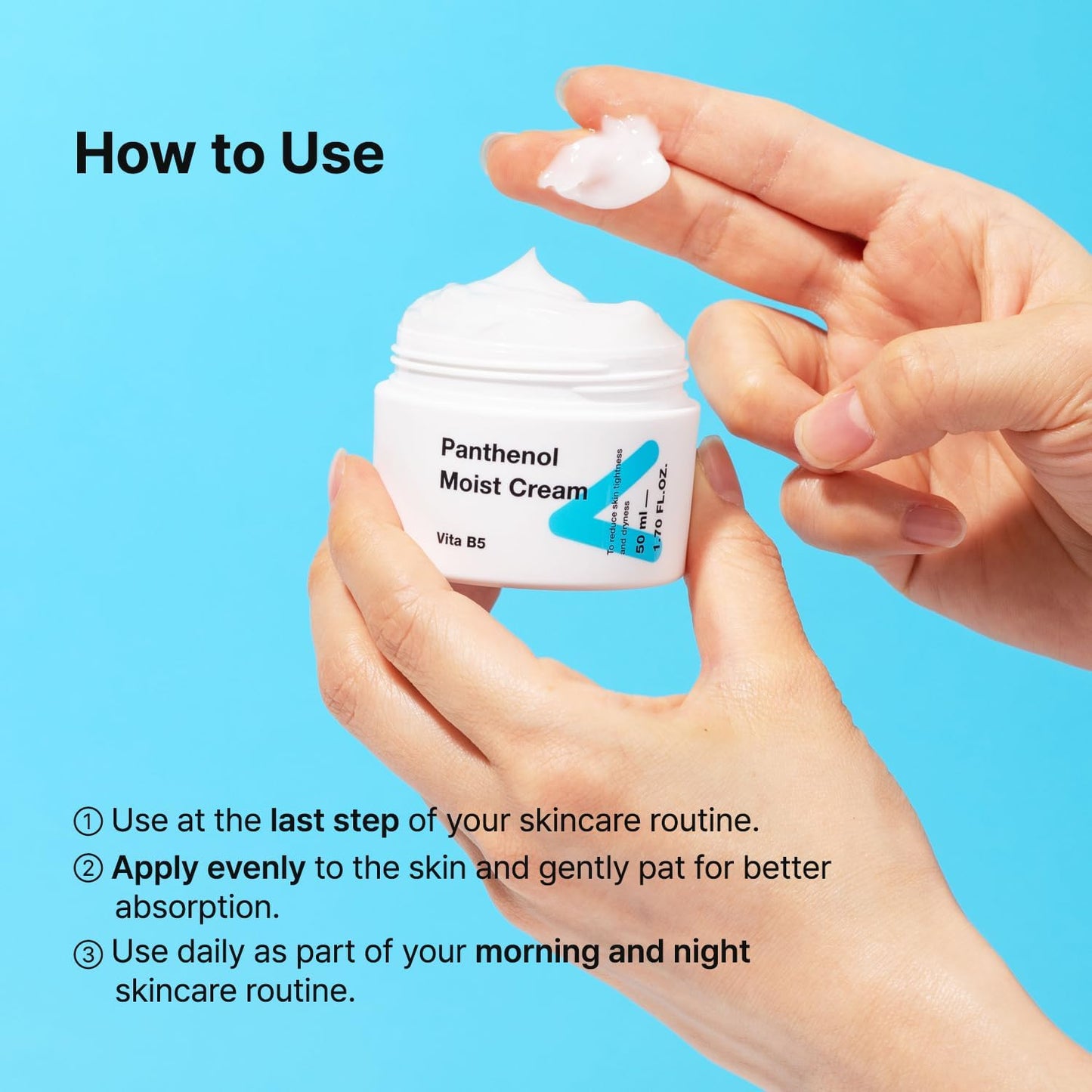 How to Use

Panthenol Moist Cream

Vita B5

To reduce skin tightness and dryness

50 ml — 1.70 FL.OZ.

① Use at the last step of your skincare routine.

② Apply evenly to the skin and gently pat for better absorption.

③ Use daily as part of your morning and night skincare routine.